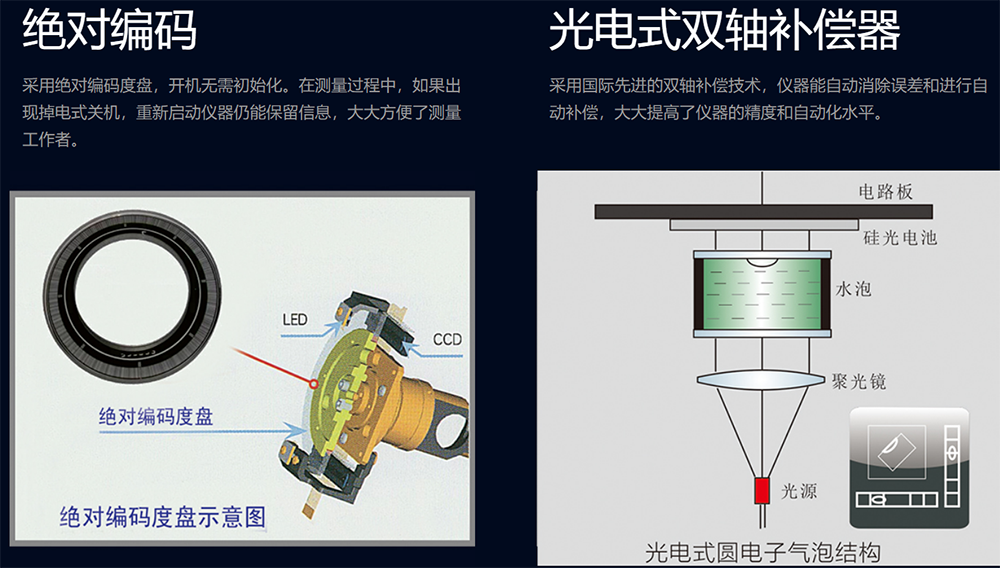 绝对编码

采用绝对编码度盘，开机无需初始化。在测量过程中，如果出现掉电式关机，重新启动仪器仍能保留信息，大大方便了测量工作者。

LED

CCD

绝对编码度盘

绝对编码度盘示意图

光电式双轴补偿器

采用国际先进的双轴补偿技术，仪器能自动消除误差和进行自动补偿，大大提高了仪器的精度和自动化水平。

电路板

硅光电池

水泡

聚光镜

光源

光电式圆电子气泡结构